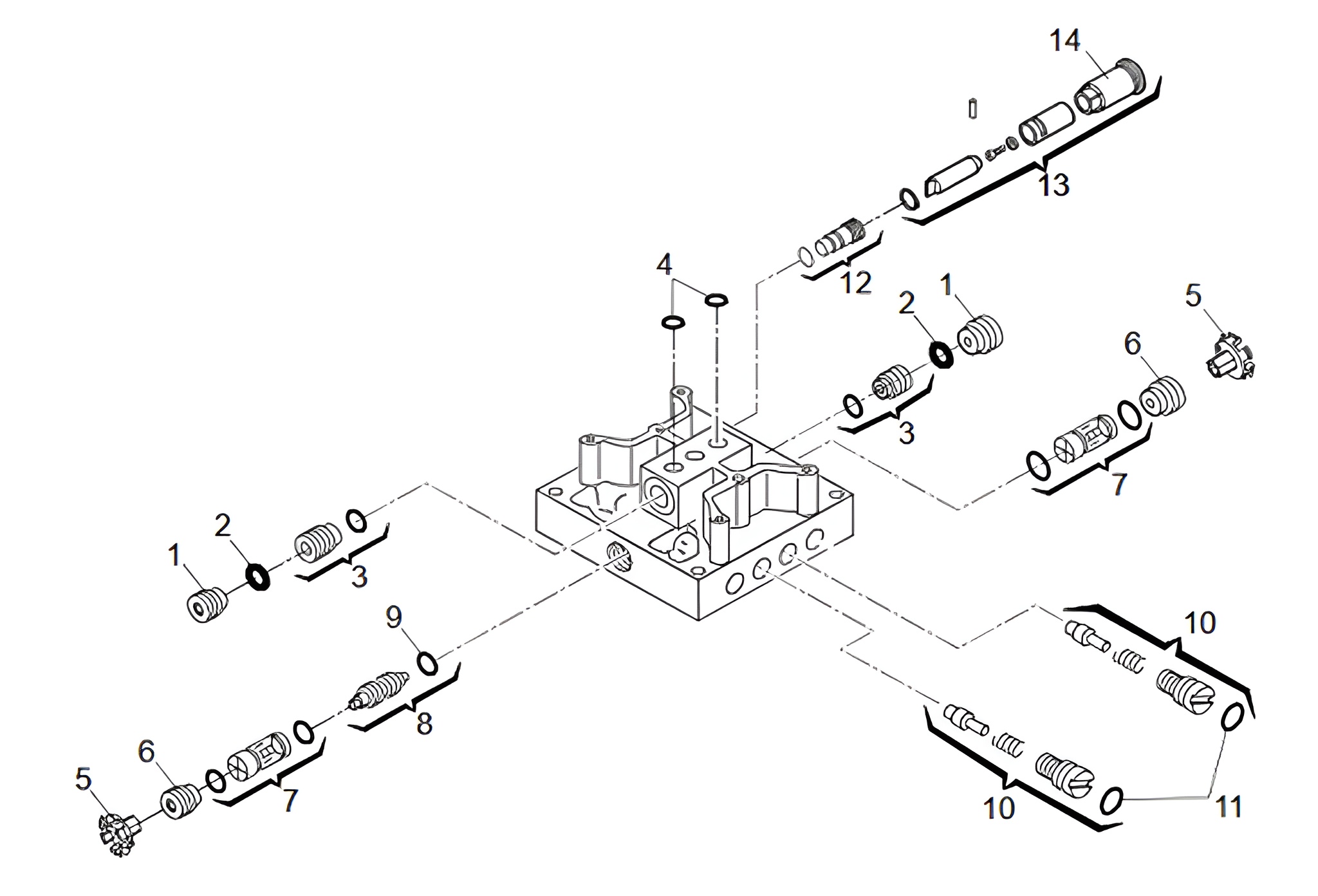 14
13
4
12
2
1
5
6
3
7
2
1
3
9
10
8
6
5
7
10
11