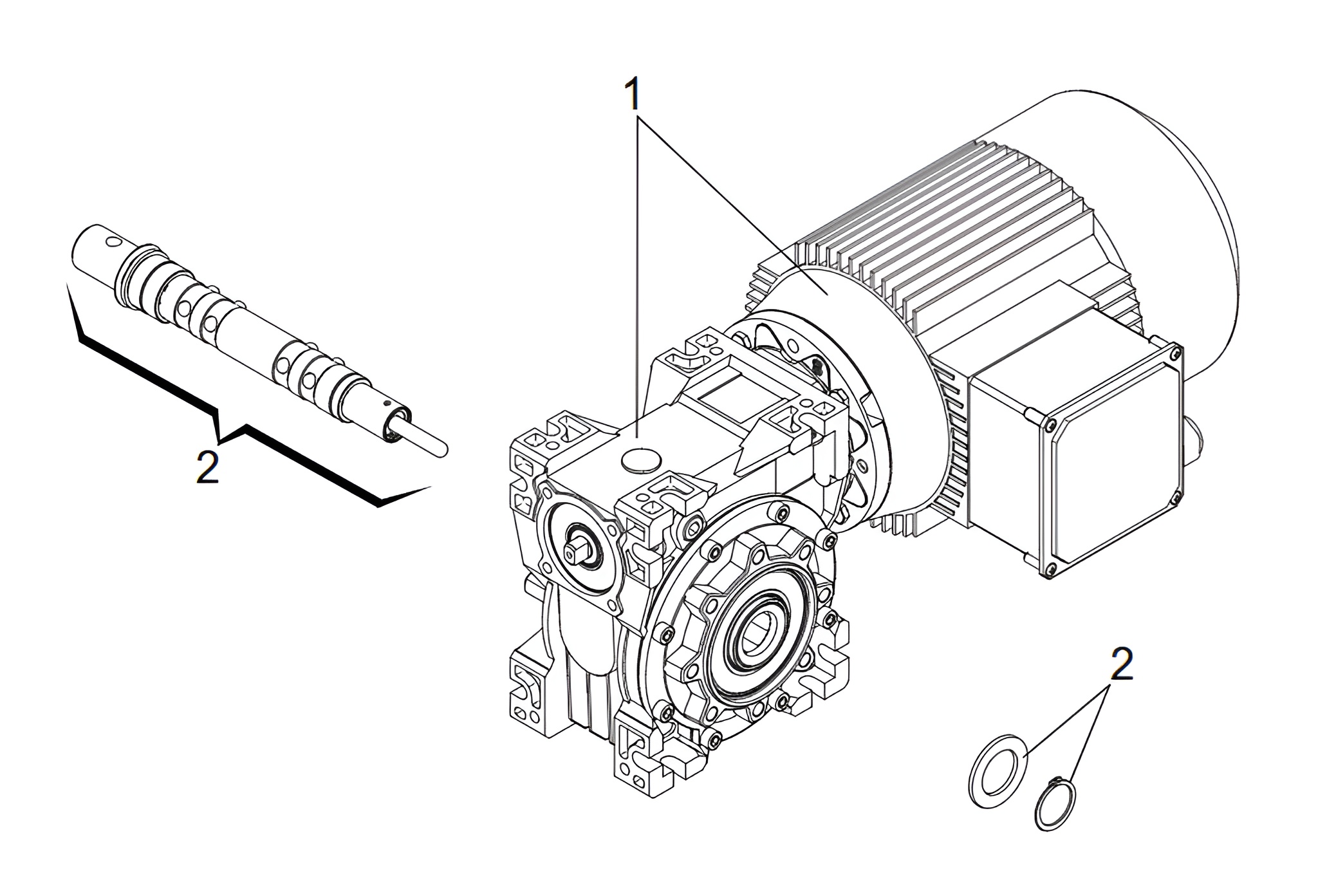 1

2

2