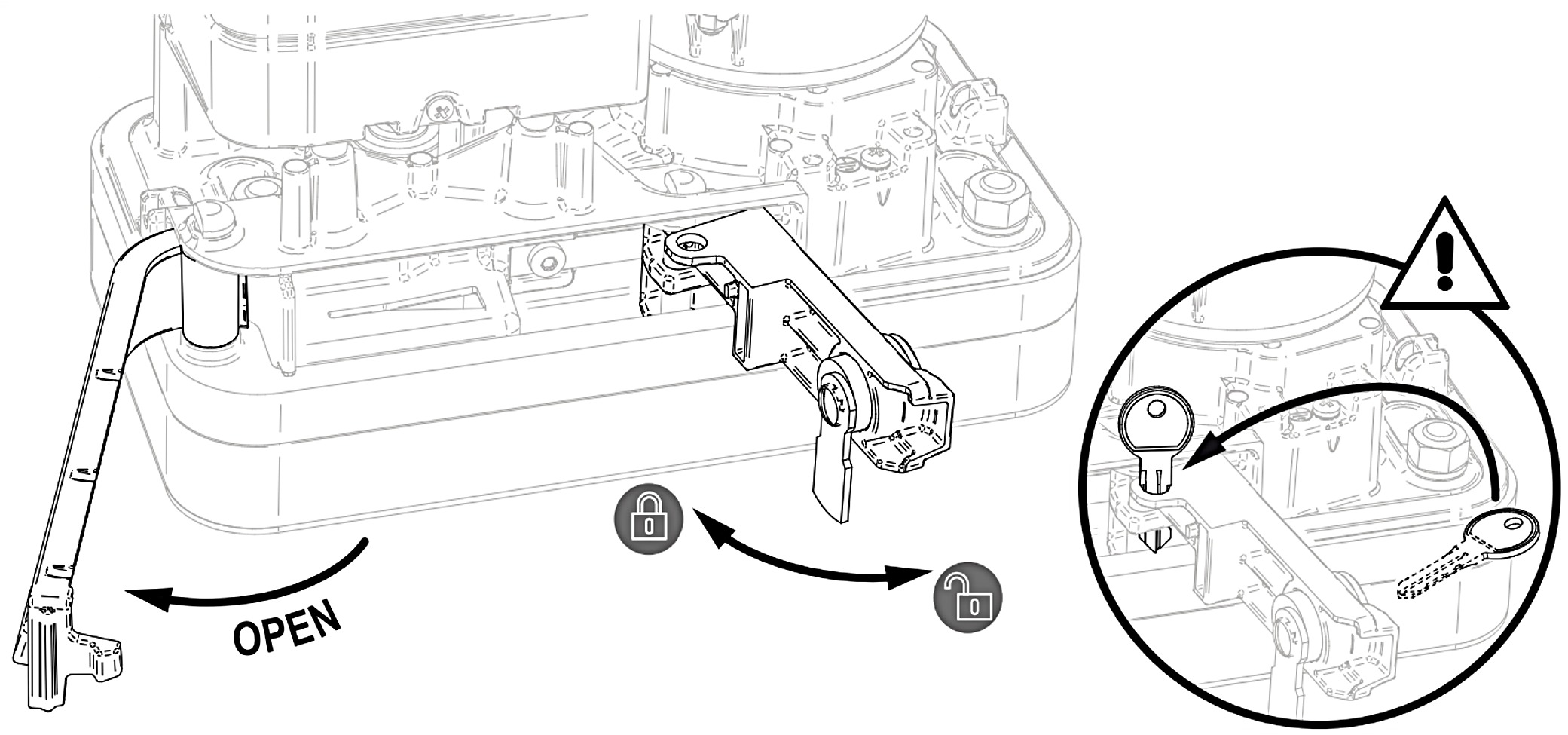 OPEN