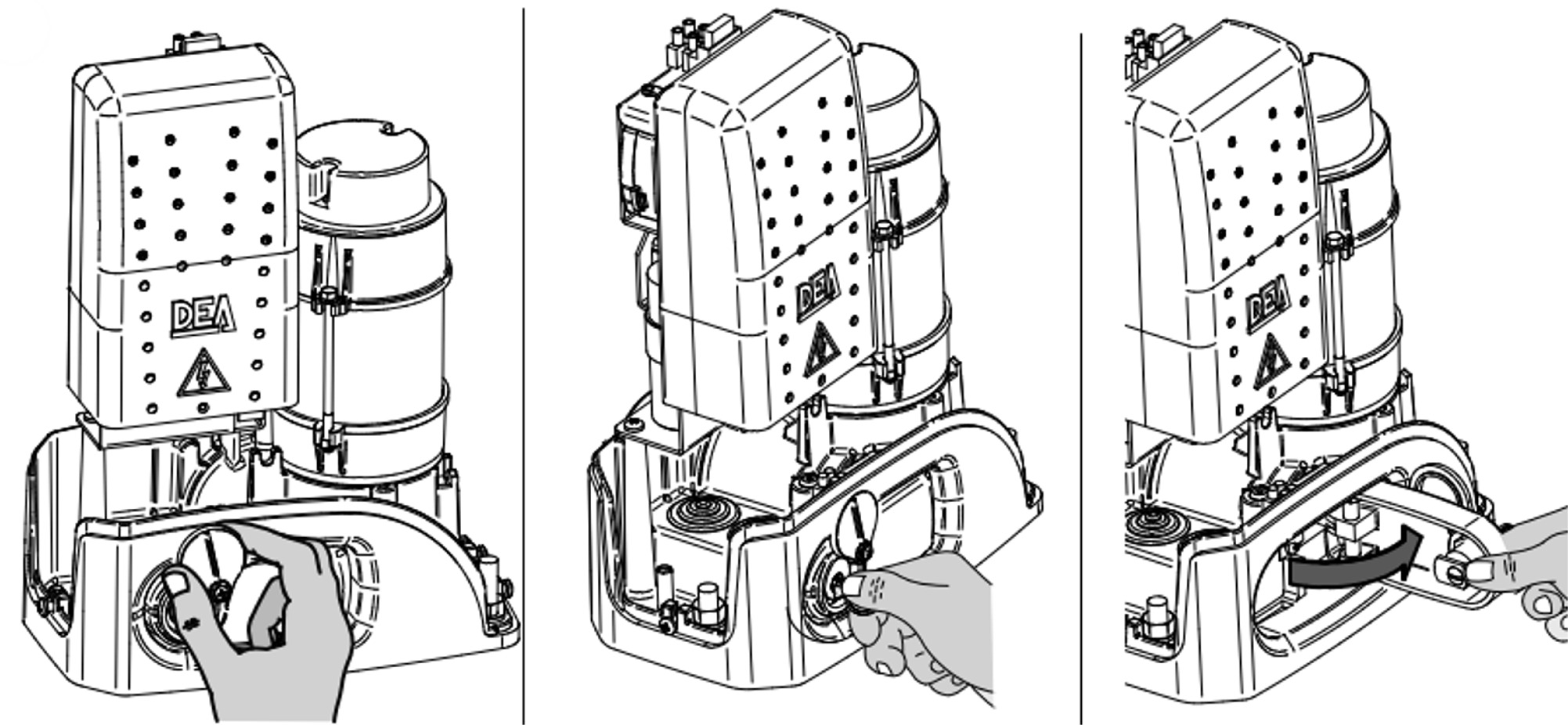 DEA

DEA

DEA