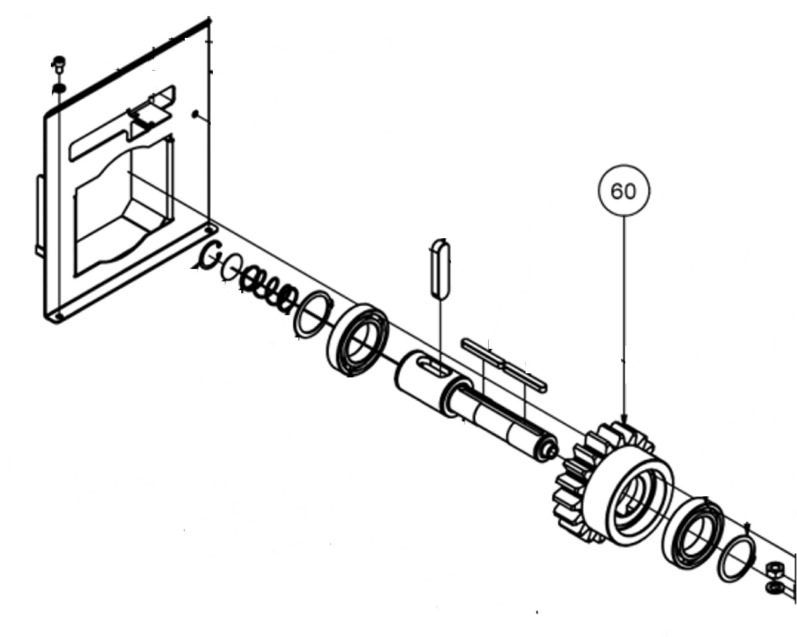 60