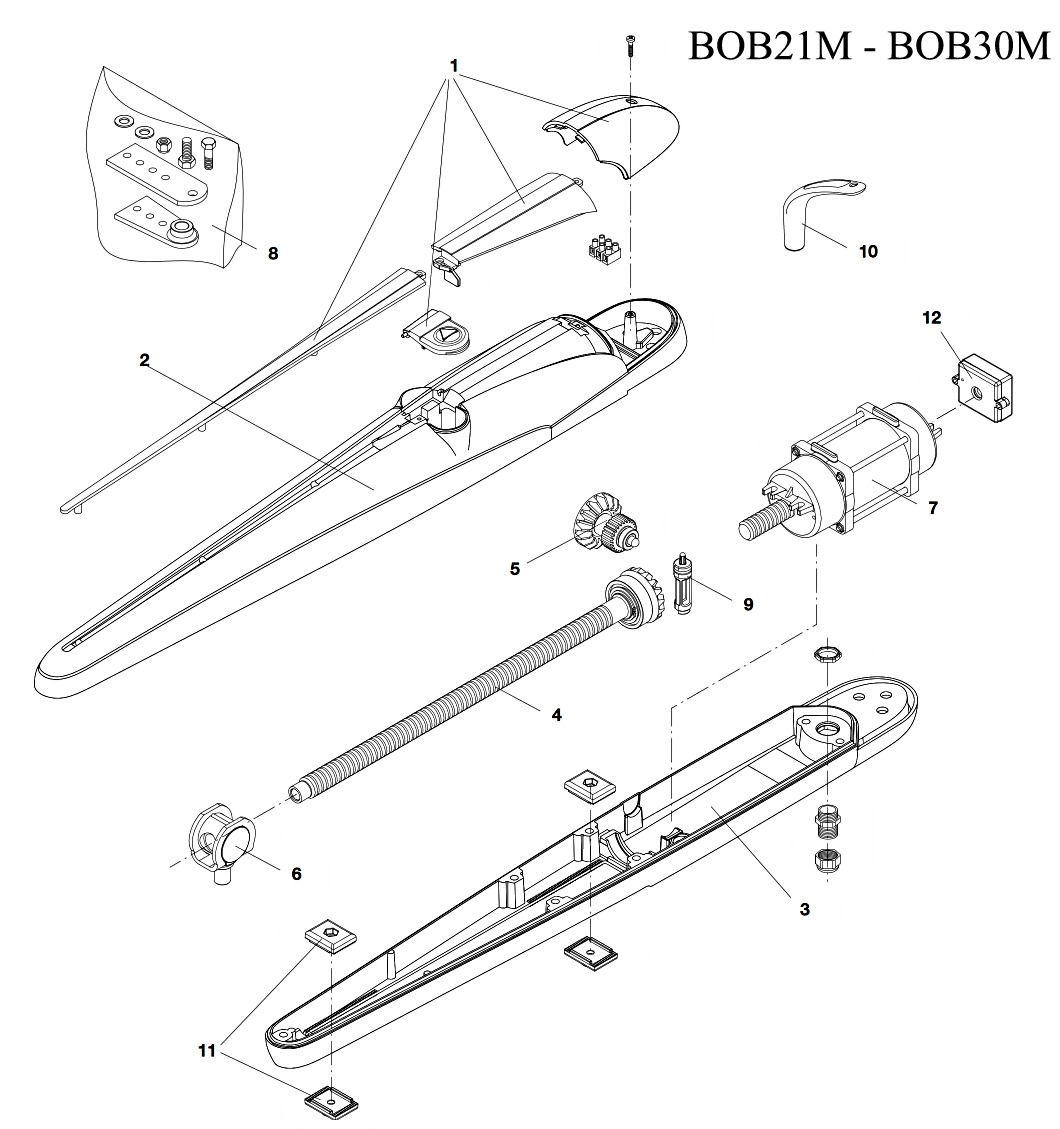 BOB21M - BOB30M

1
8
10
12
2
7
5
9
4
6
3
11